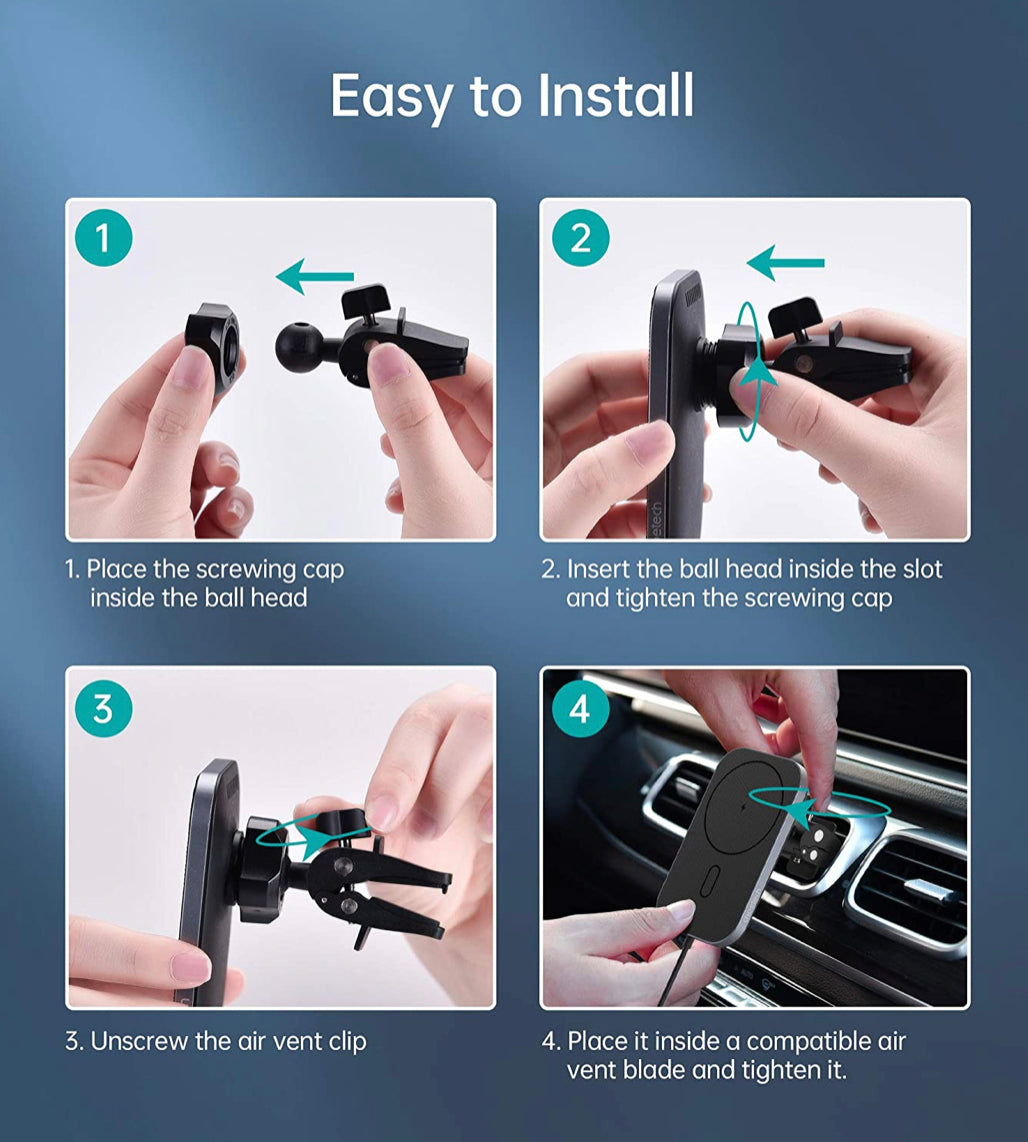 Easy to Install

1

1. Place the screwing cap inside the ball head

2

2. Insert the ball head inside the slot and tighten the screwing cap

3

3. Unscrew the air vent clip

4

4. Place it inside a compatible air vent blade and tighten it.